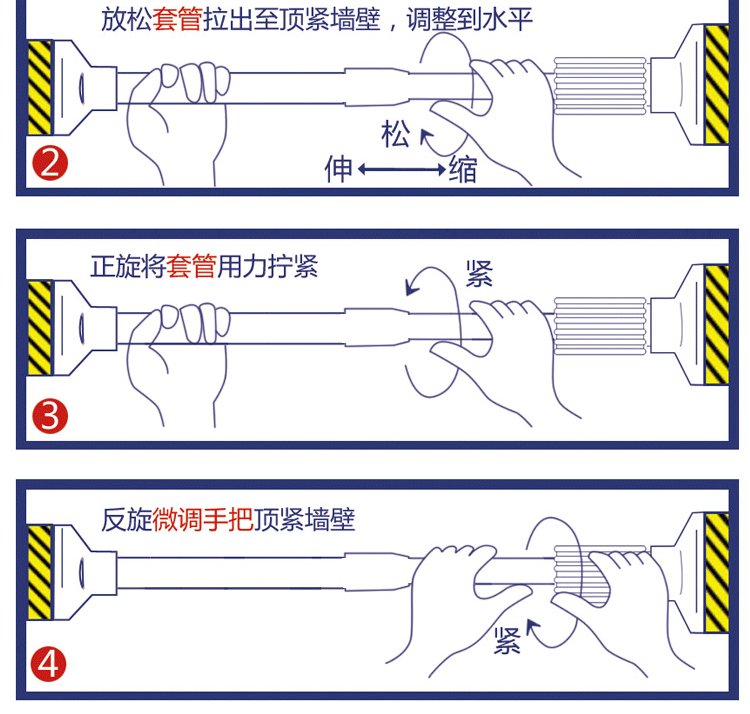 放松套管拉出至顶紧墙壁，调整到水平

松

伸 缩

2

正旋将套管用力拧紧

紧

3

反旋微调手把顶紧墙壁

紧

4